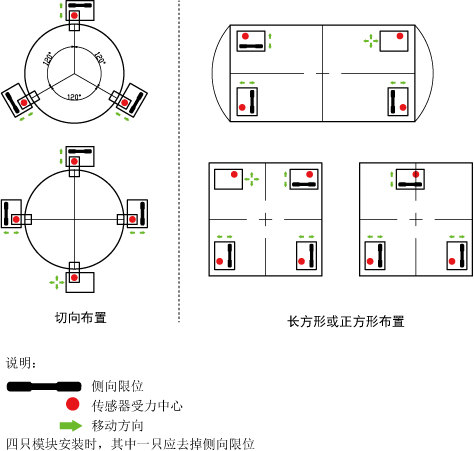 120°
120°
120°

切向布置

长方形或正方形布置

说明：

侧向限位

传感器受力中心

移动方向

四只模块安装时，其中一只应去掉侧向限位